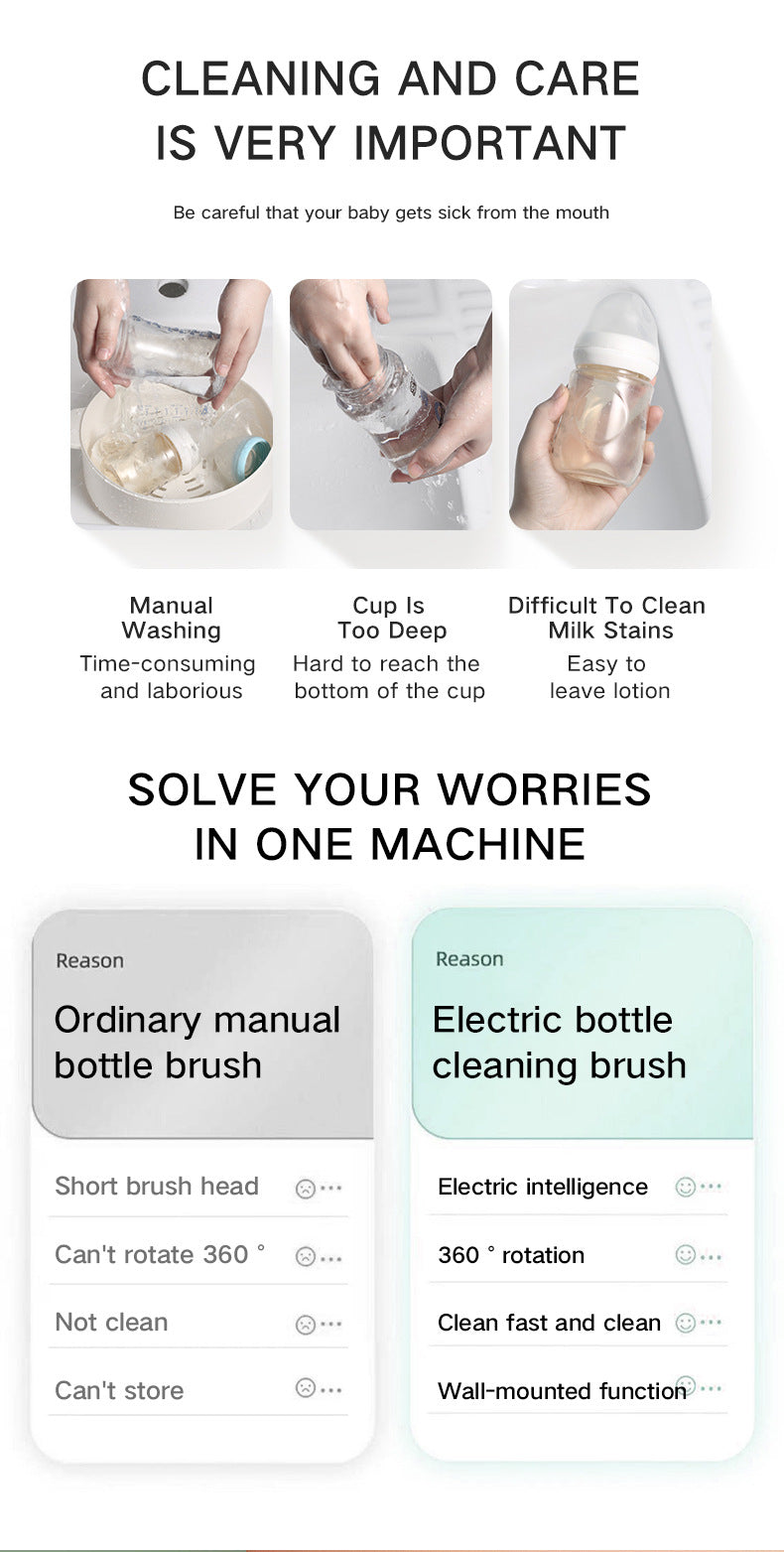 CLEANING AND CARE IS VERY IMPORTANT

Be careful that your baby gets sick from the mouth

Manual Washing
Time-consuming and laborious

Cup Is Too Deep
Hard to reach the bottom of the cup

Difficult To Clean Milk Stains
Easy to leave lotion

SOLVE YOUR WORRIES IN ONE MACHINE

Reason
Ordinary manual bottle brush

Short brush head
Can't rotate 360 °
Not clean
Can't store

Reason
Electric bottle cleaning brush

Electric intelligence
360 ° rotation
Clean fast and clean
Wall-mounted function